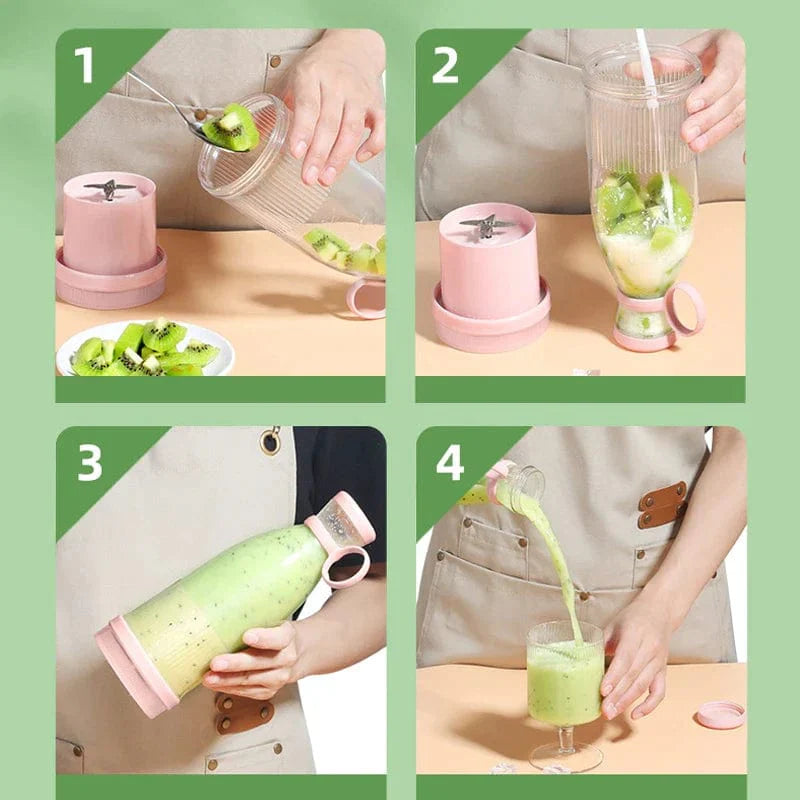 1

2

3

4